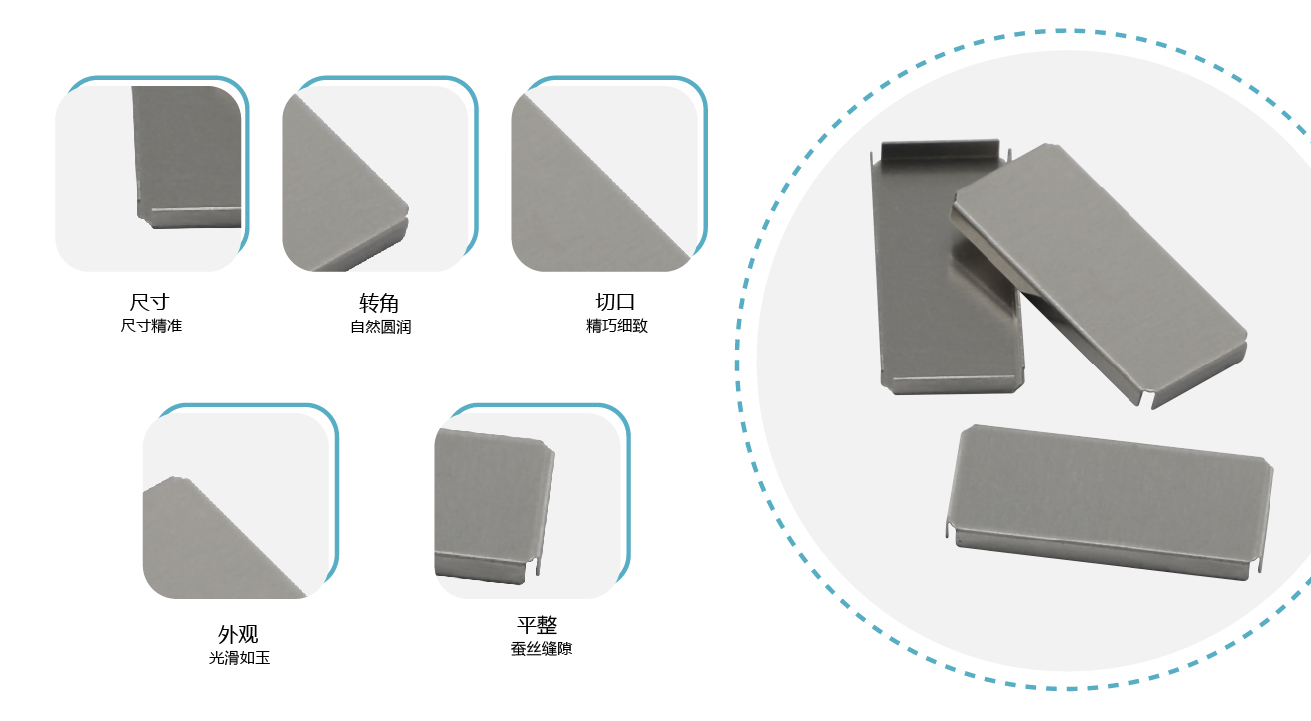 尺寸
尺寸精准

转角
自然圆润

切口
精巧细致

外观
光滑如玉

平整
蚕丝缝隙