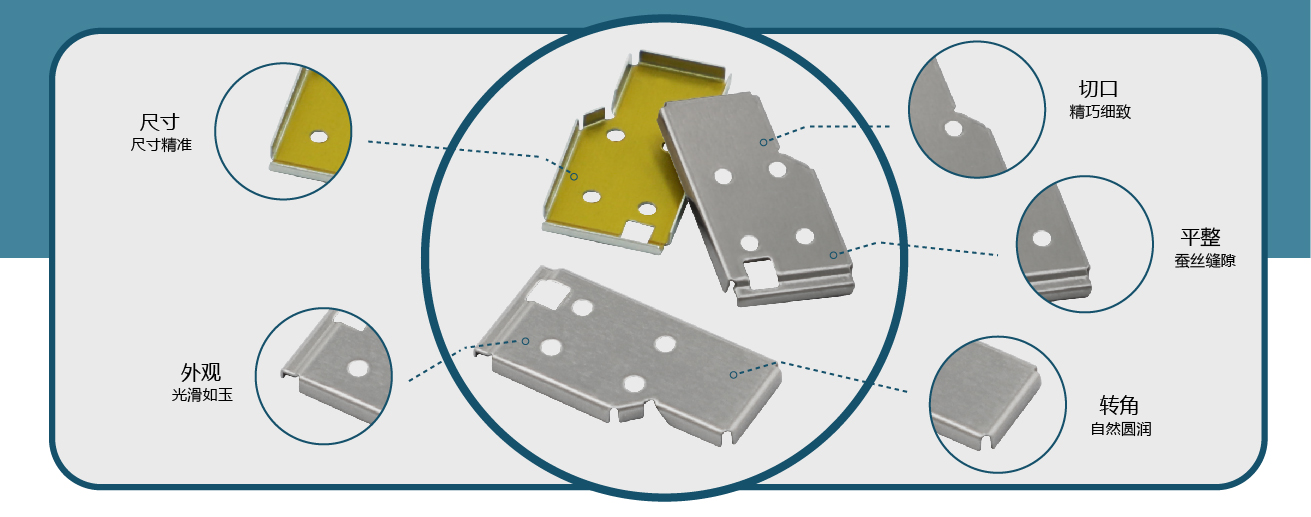 尺寸
尺寸精准

外观
光滑如玉

切口
精巧细致

平整
蚕丝缝隙

转角
自然圆润