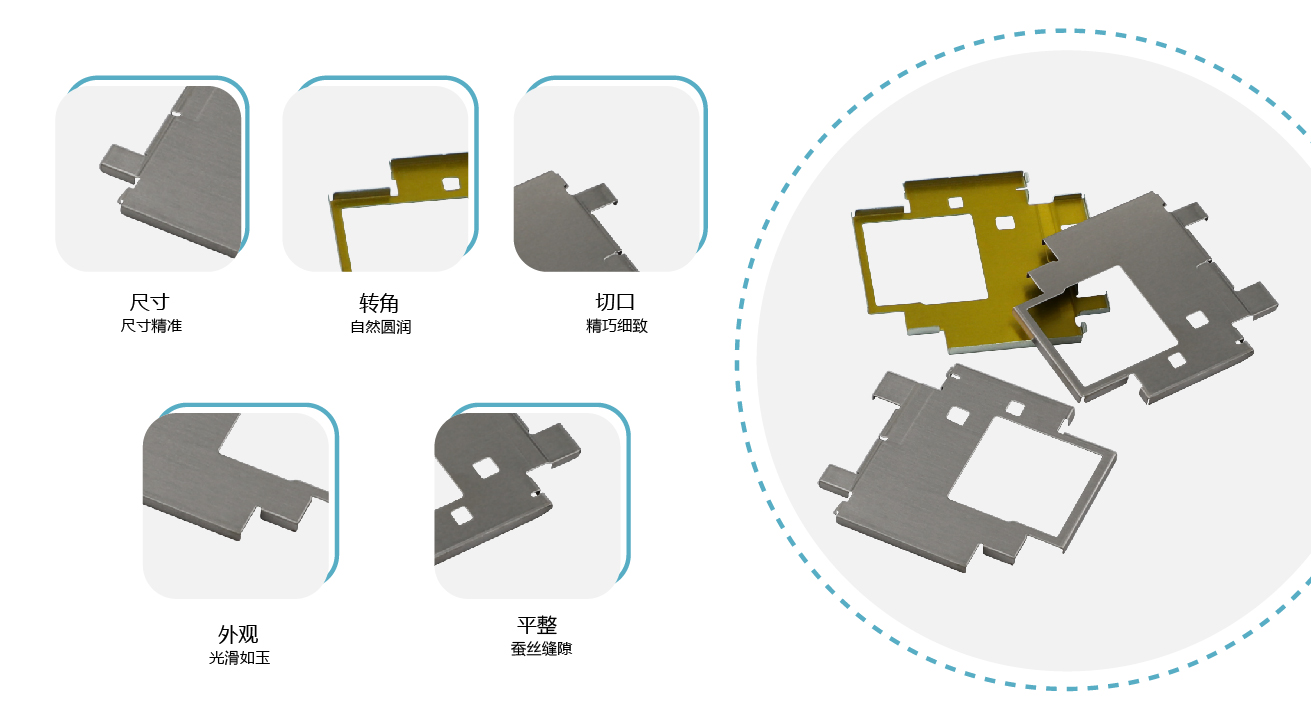 尺寸
尺寸精准

转角
自然圆润

切口
精巧细致

外观
光滑如玉

平整
蚕丝缝隙