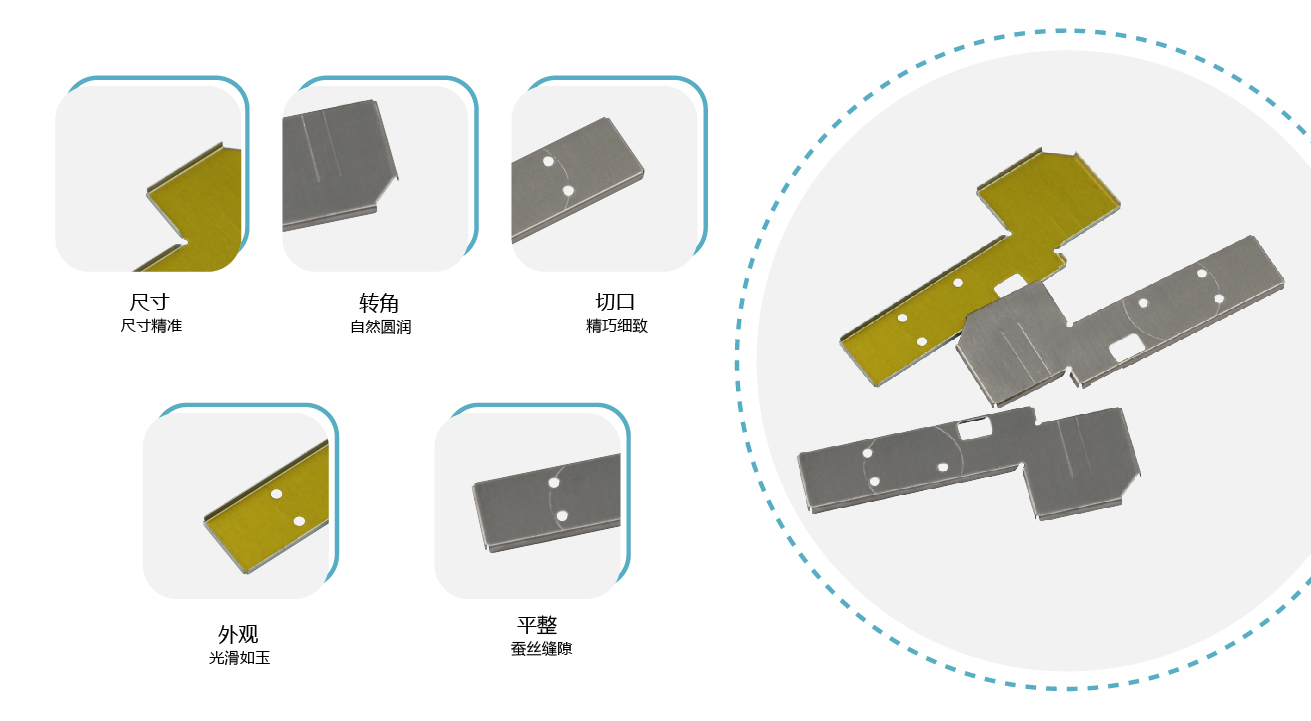 尺寸
尺寸精准

转角
自然圆润

切口
精巧细致

外观
光滑如玉

平整
蚕丝缝隙