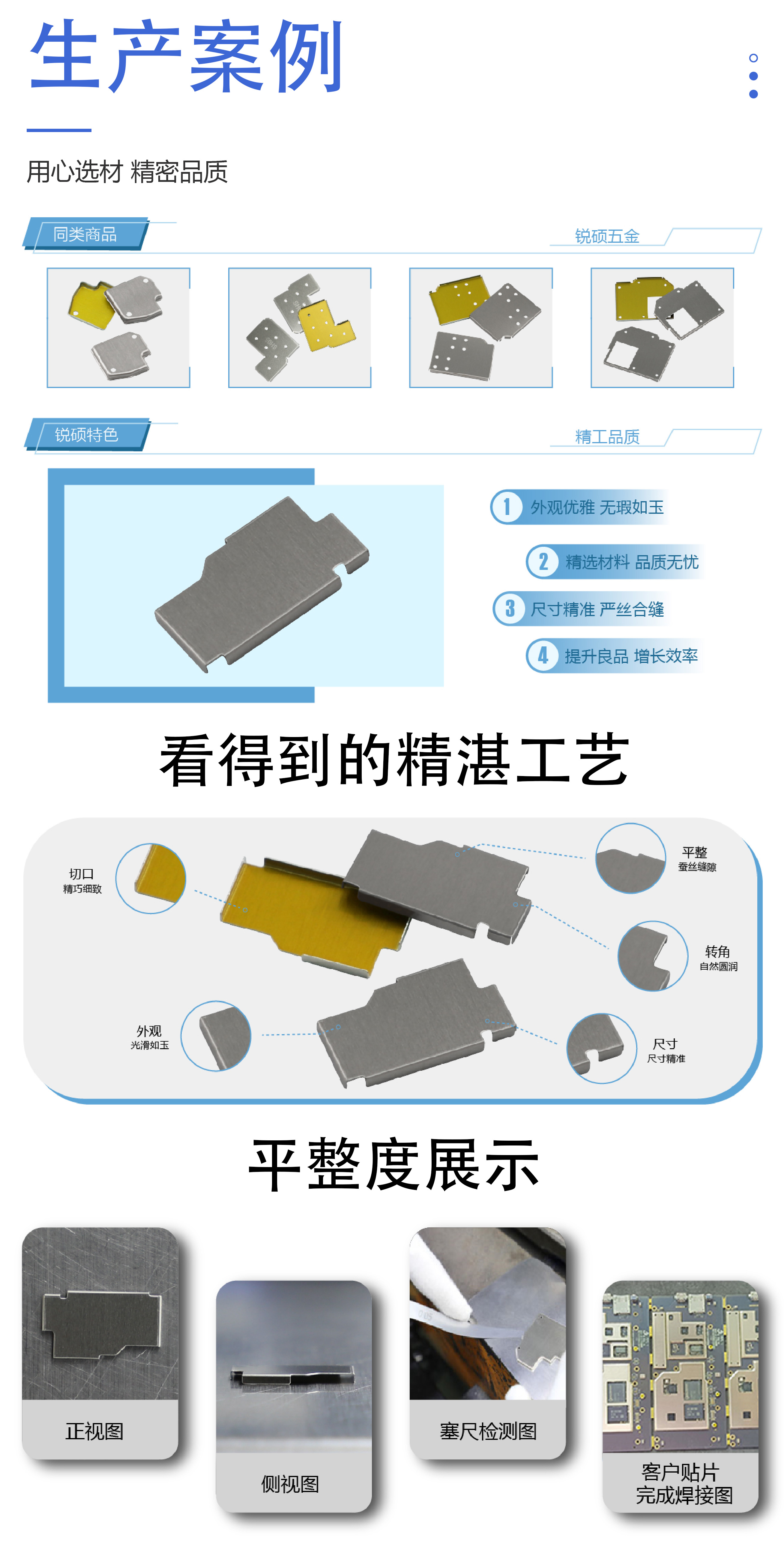 生产案例

用心选材 精密品质

同类商品

锐硕五金

锐硕特色

精工品质

1 外观优雅 无瑕如玉

2 精选材料 品质无忧

3 尺寸精准 严丝合缝

4 提升良品 增长效率

看得到的精湛工艺

切口
精巧细致

平整
蚕丝缝隙

转角
自然圆润

外观
光滑如玉

尺寸
尺寸精准

平整度展示

正视图

侧视图

塞尺检测图

客户贴片
完成焊接图