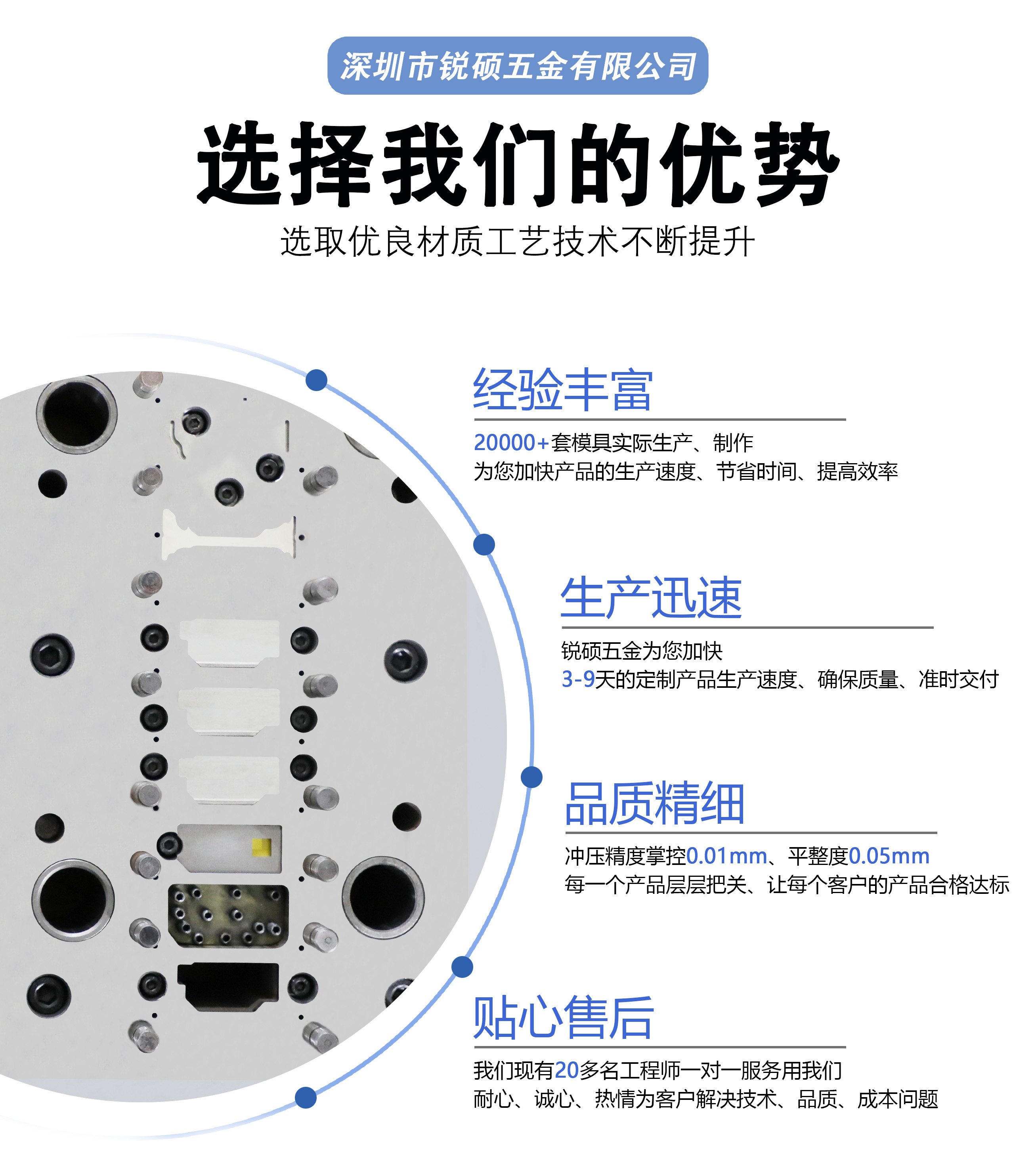 深圳市锐硕五金有限公司

选择我们的优势

选取优良材质工艺技术不断提升

经验丰富

20000+套模具实际生产、制作
为您加快产品的生产速度、节省时间、提高效率

生产迅速

锐硕五金为您加快
3-9天的定制产品生产速度、确保质量、准时交付

品质精细

冲压精度掌控0.01mm、平整度0.05mm
每一个产品层层把关、让每个客户的产品合格达标

贴心售后

我们现有20多名工程师一对一服务用我们
耐心、诚心、热情为客户解决技术、品质、成本问题