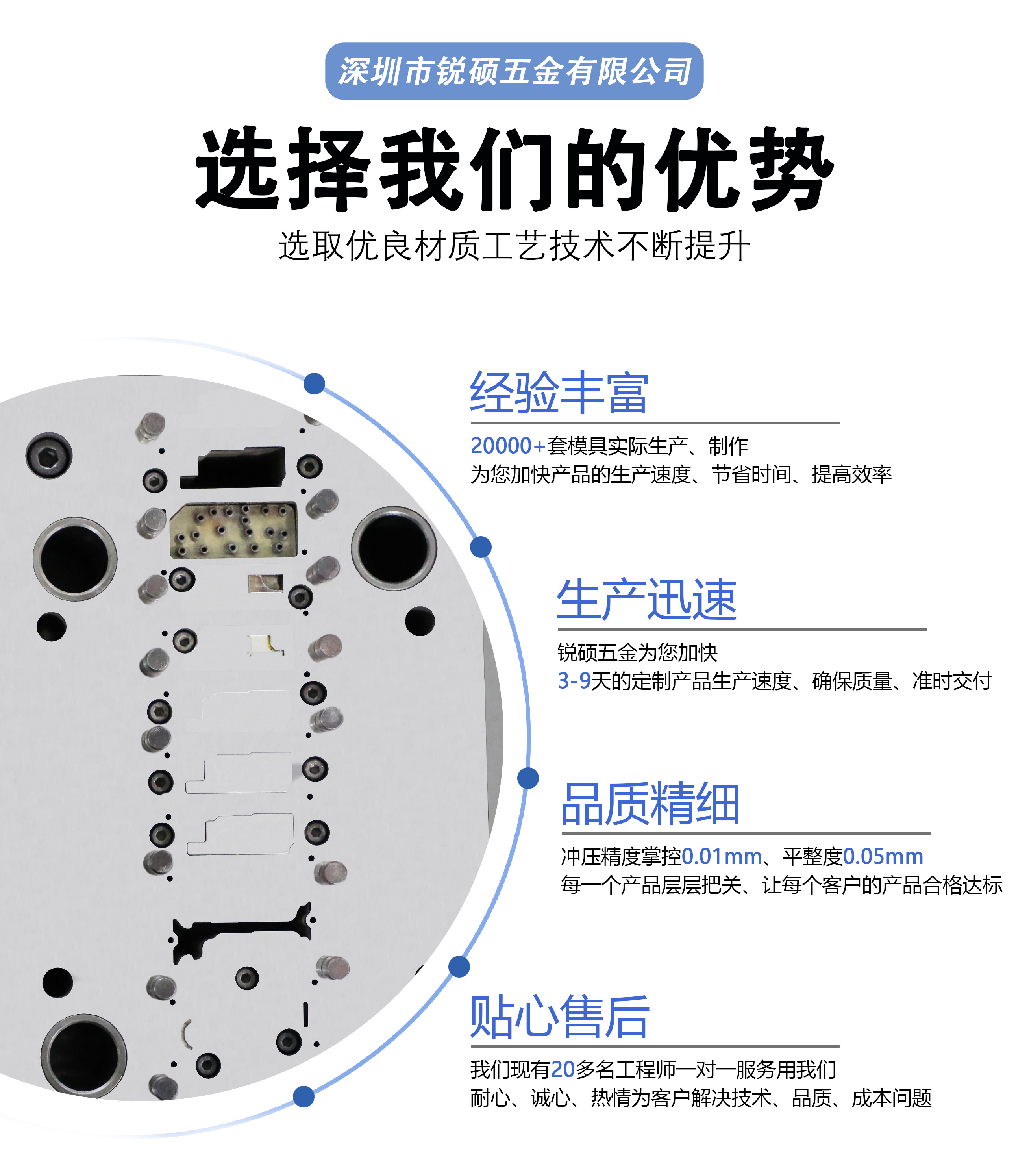 深圳市锐硕五金有限公司

选择我们的优势

选取优良材质工艺技术不断提升

经验丰富

20000+套模具实际生产、制作
为您加快产品的生产速度、节省时间、提高效率

生产迅速

锐硕五金为您加快
3-9天的定制产品生产速度、确保质量、准时交付

品质精细

冲压精度掌控0.01mm、平整度0.05mm
每一个产品层层把关、让每个客户的产品合格达标

贴心售后

我们现有20多名工程师一对一服务用我们
耐心、诚心、热情为客户解决技术、品质、成本问题