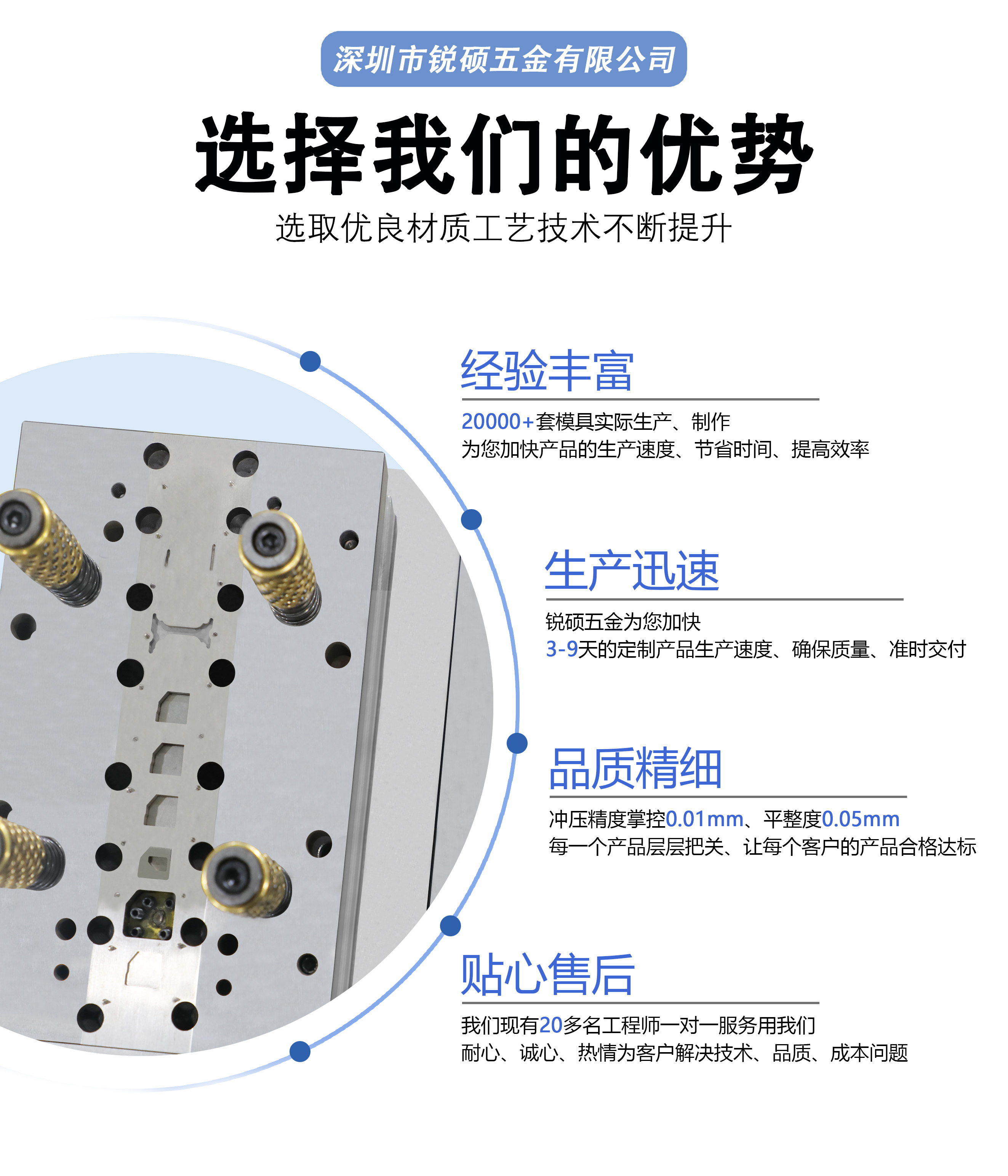 深圳市锐硕五金有限公司

选择我们的优势

选取优良材质工艺技术不断提升

经验丰富

20000+套模具实际生产、制作
为您加快产品的生产速度、节省时间、提高效率

生产迅速

锐硕五金为您加快
3-9天的定制产品生产速度、确保质量、准时交付

品质精细

冲压精度掌控0.01mm、平整度0.05mm
每一个产品层层把关、让每个客户的产品合格达标

贴心售后

我们现有20多名工程师一对一服务用我们
耐心、诚心、热情为客户解决技术、品质、成本问题