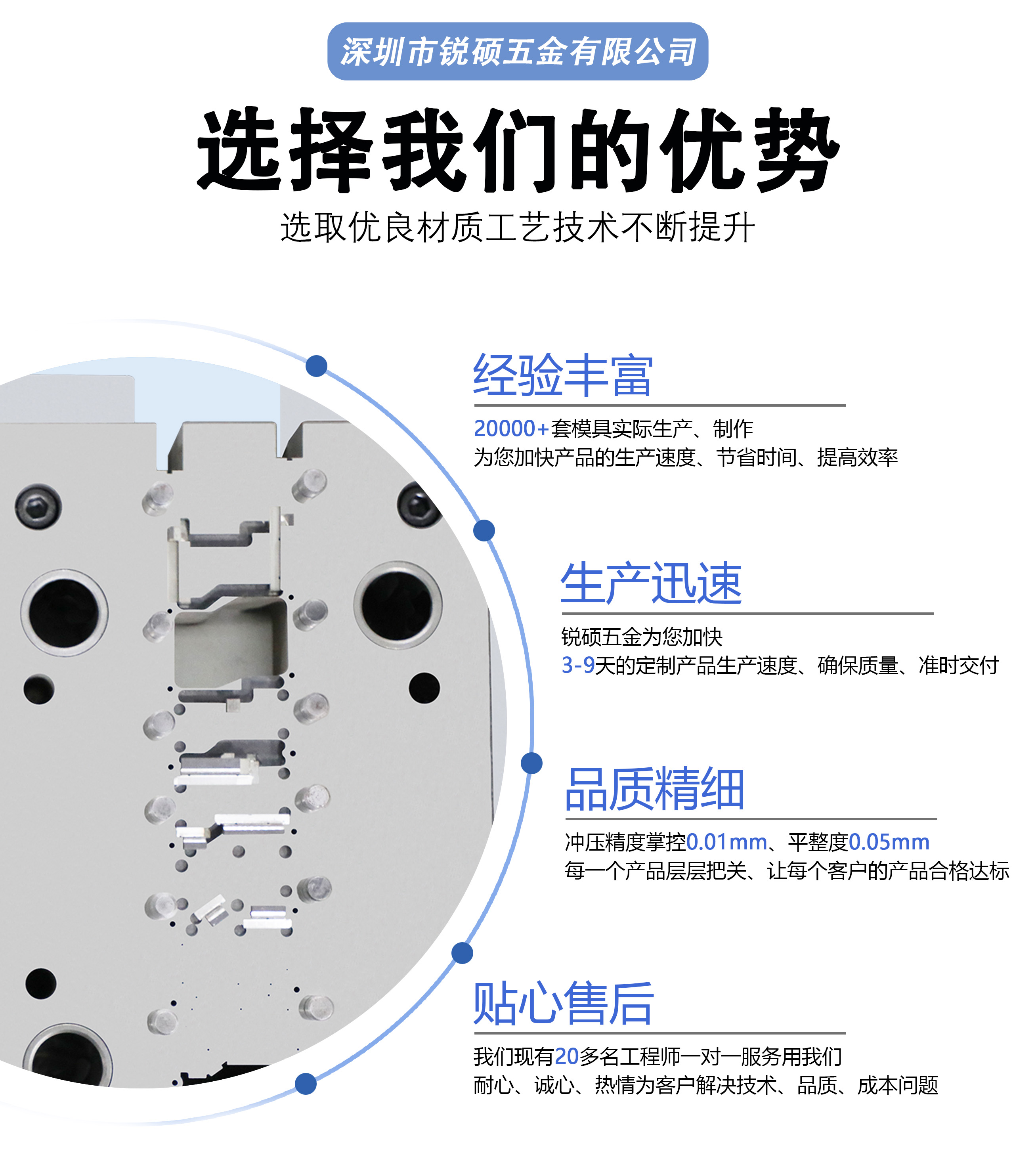 深圳市锐硕五金有限公司

选择我们的优势

选取优良材质工艺技术不断提升

经验丰富

20000+套模具实际生产、制作
为您加快产品的生产速度、节省时间、提高效率

生产迅速

锐硕五金为您加快
3-9天的定制产品生产速度、确保质量、准时交付

品质精细

冲压精度掌控0.01mm、平整度0.05mm
每一个产品层层把关、让每个客户的产品合格达标

贴心售后

我们现有20多名工程师一对一服务用我们
耐心、诚心、热情为客户解决技术、品质、成本问题