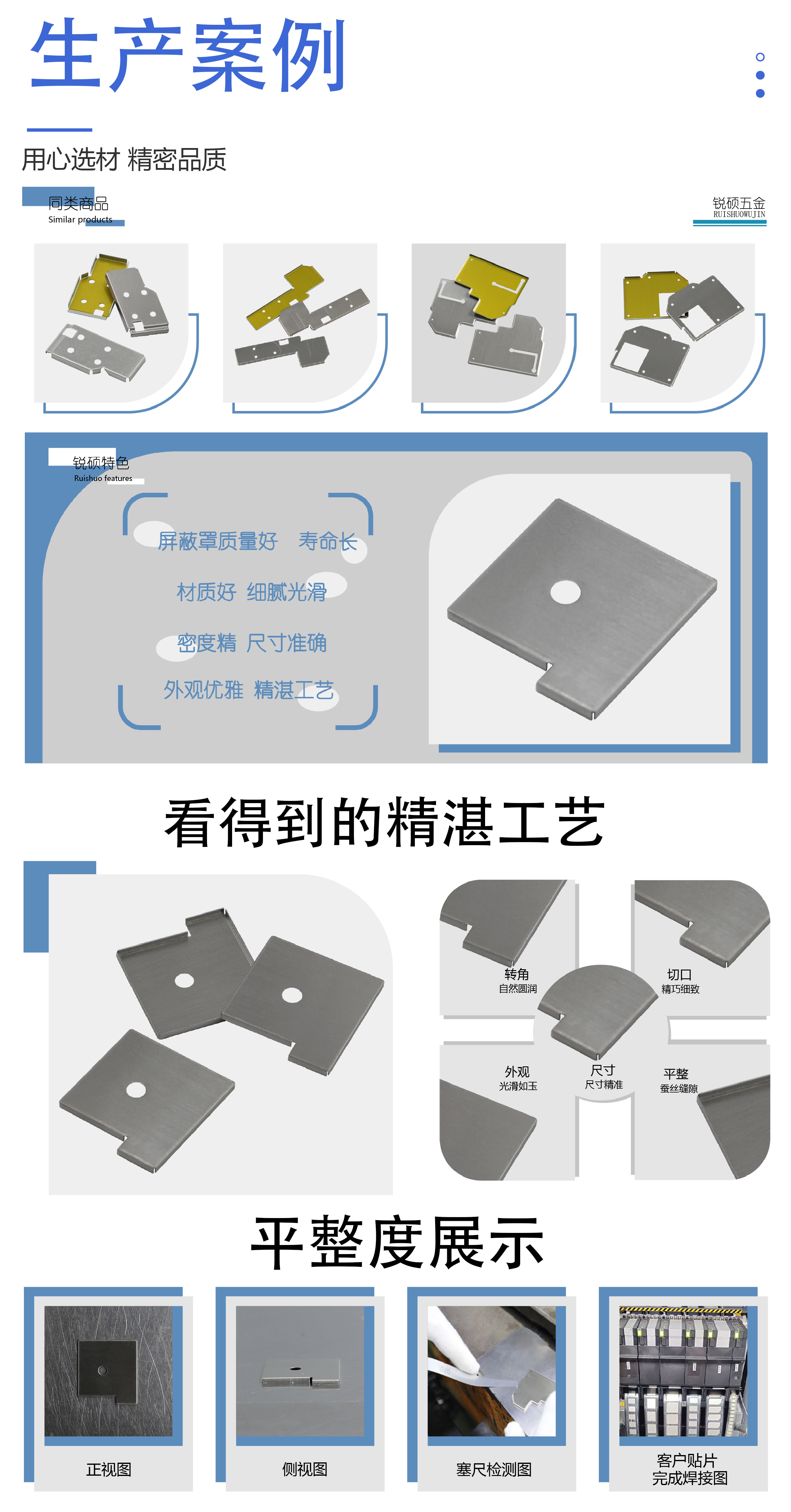 生产案例

用心选材 精密品质

同类商品
Similar products

锐硕五金
RUISHUOWUJIN

锐硕特色
Ruishuo features

屏蔽罩质量好 寿命长

材质好 细腻光滑

密度精 尺寸准确

外观优雅 精湛工艺

看得到的精湛工艺

转角
自然圆润

切口
精巧细致

外观
光滑如玉

尺寸
尺寸精准

平整
蚕丝缝隙

平整度展示

正视图

侧视图

塞尺检测图

客户贴片
完成焊接图