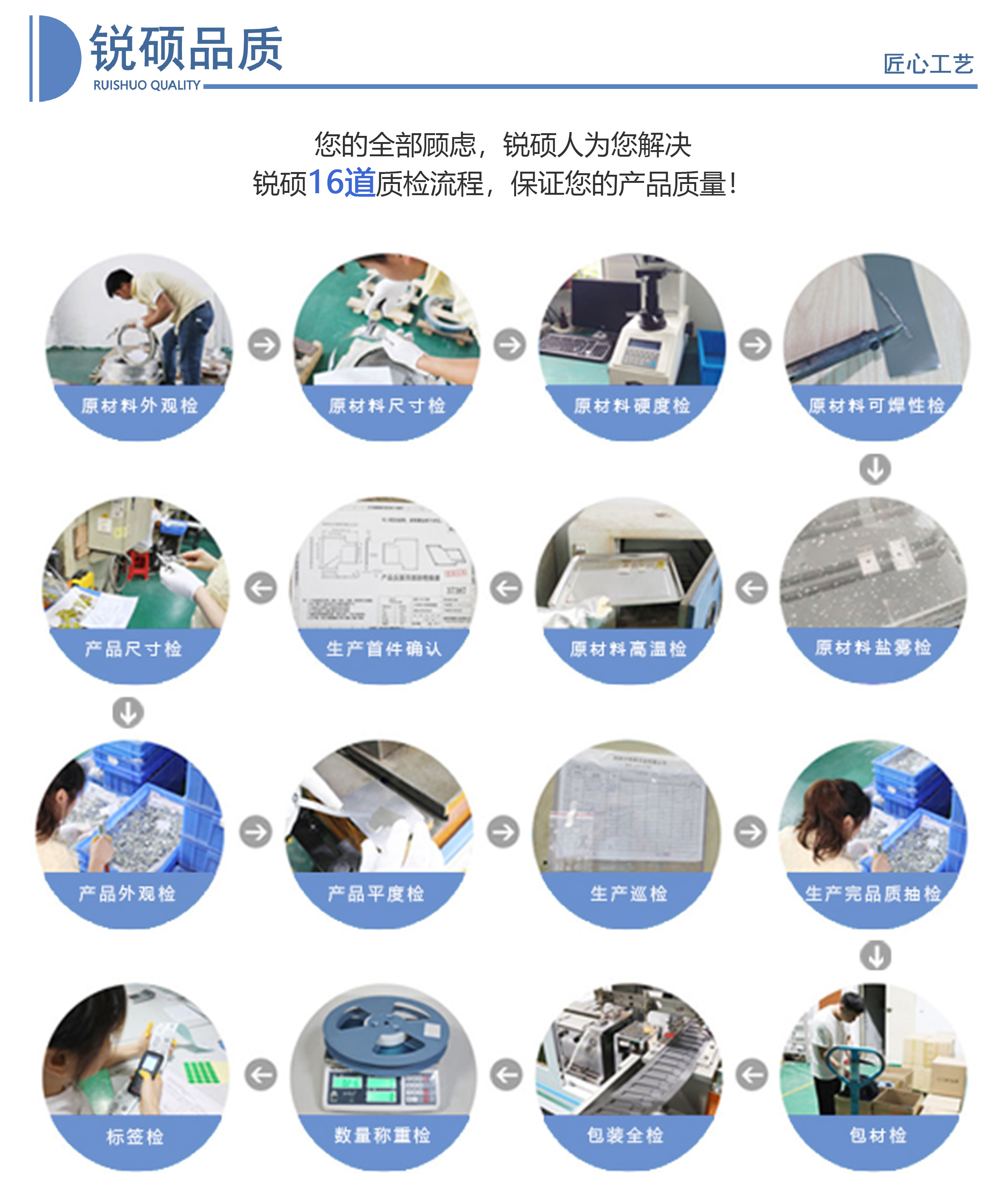 锐硕品质
RUISHUO QUALITY
匠心工艺

您的全部顾虑，锐硕人为您解决
锐硕16道质检流程，保证您的产品质量！

原材料外观检
原材料尺寸检
原材料硬度检
原材料可焊性检

原材料盐雾检
原材料高温检
生产首件确认
产品尺寸检

产品外观检
产品平度检
生产巡检
生产完品质抽检

包材检
包装全检
数量称重检
标签检